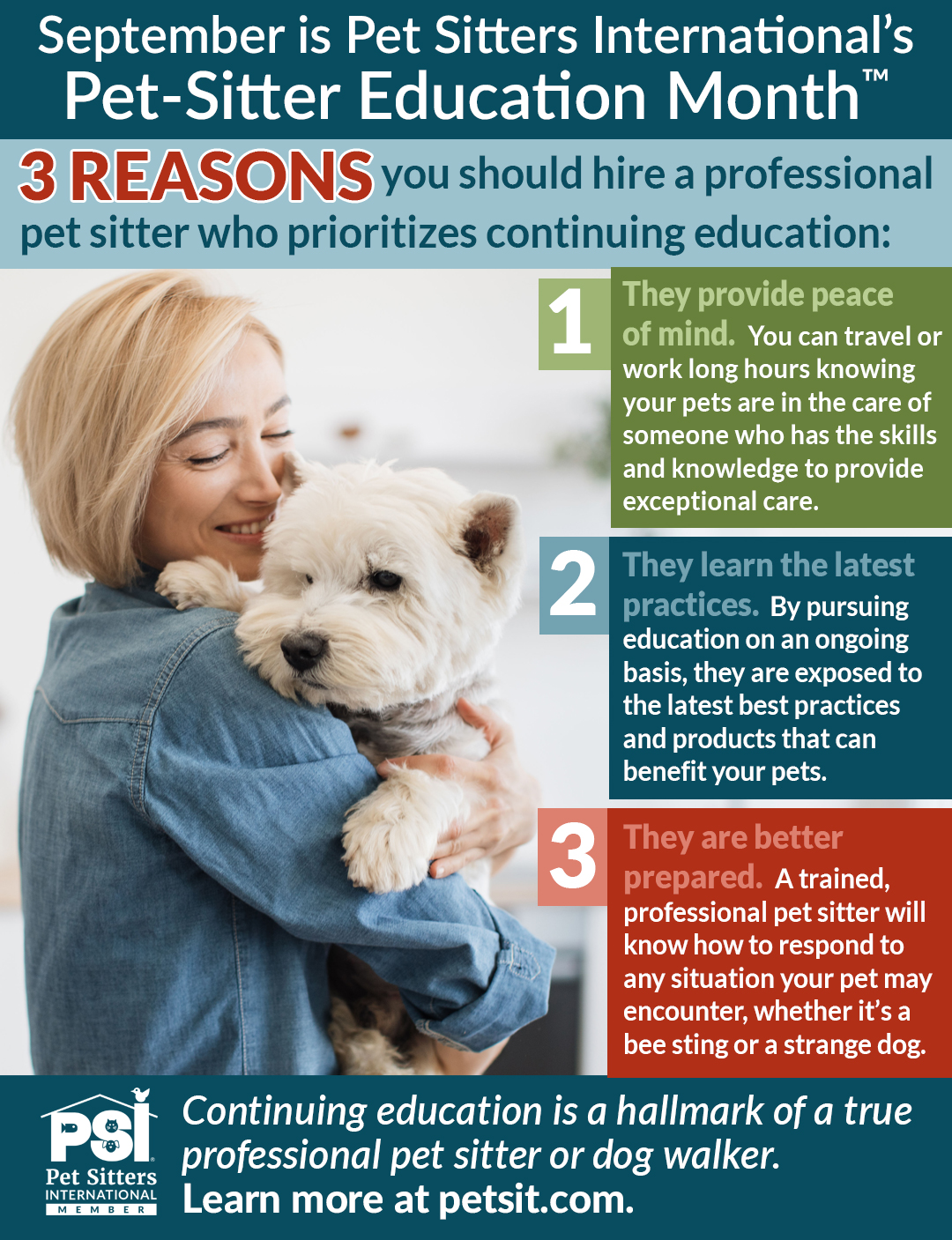 September is Pet Sitters International's
Pet-Sitter Education Month™

3 REASONS you should hire a professional pet sitter who prioritizes continuing education:

1 They provide peace of mind. You can travel or work long hours knowing your pets are in the care of someone who has the skills and knowledge to provide exceptional care.

2 They learn the latest practices. By pursuing education on an ongoing basis, they are exposed to the latest best practices and products that can benefit your pets.

3 They are better prepared. A trained, professional pet sitter will know how to respond to any situation your pet may encounter, whether it's a bee sting or a strange dog.

PSI Pet Sitters INTERNATIONAL MEMBER

Continuing education is a hallmark of a true professional pet sitter or dog walker.
Learn more at petsit.com.