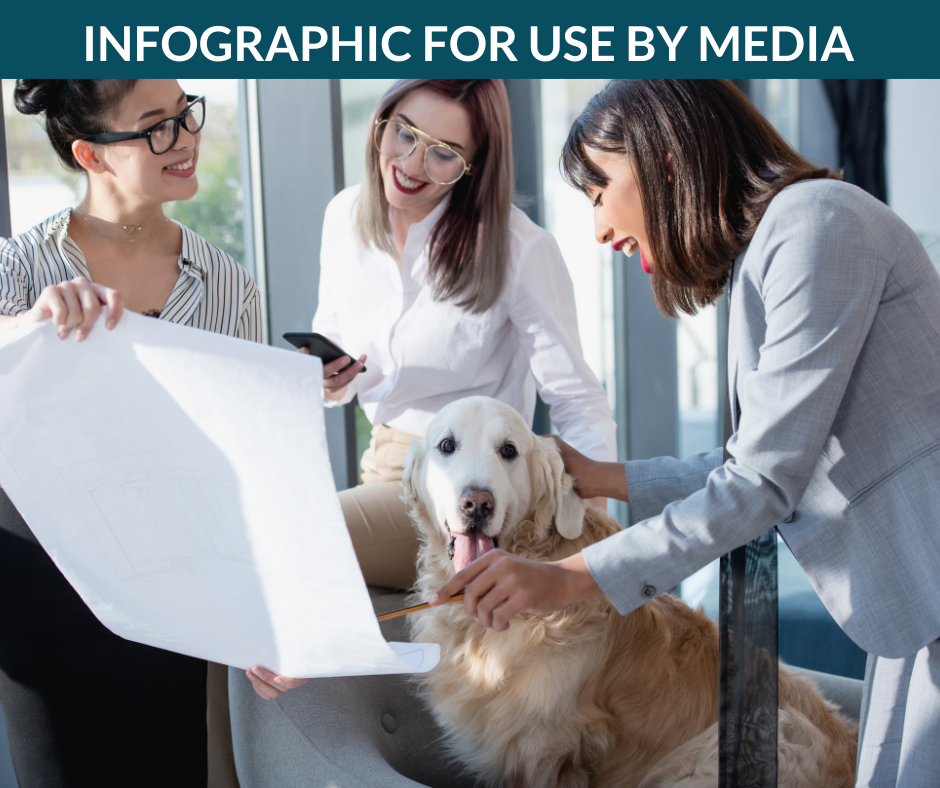 INFOGRAPHIC FOR USE BY MEDIA